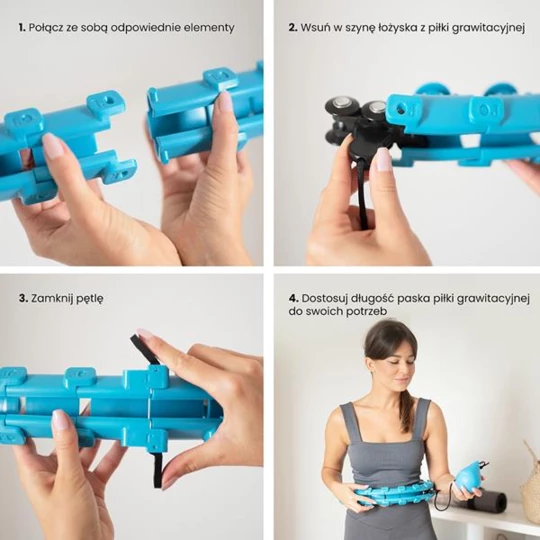 1. Połącz ze sobą odpowiednie elementy

2. Wsuń w szynę łożyska z piłki grawitacyjnej

3. Zamknij pętlę

4. Dostosuj długość paska piłki grawitacyjnej do swoich potrzeb